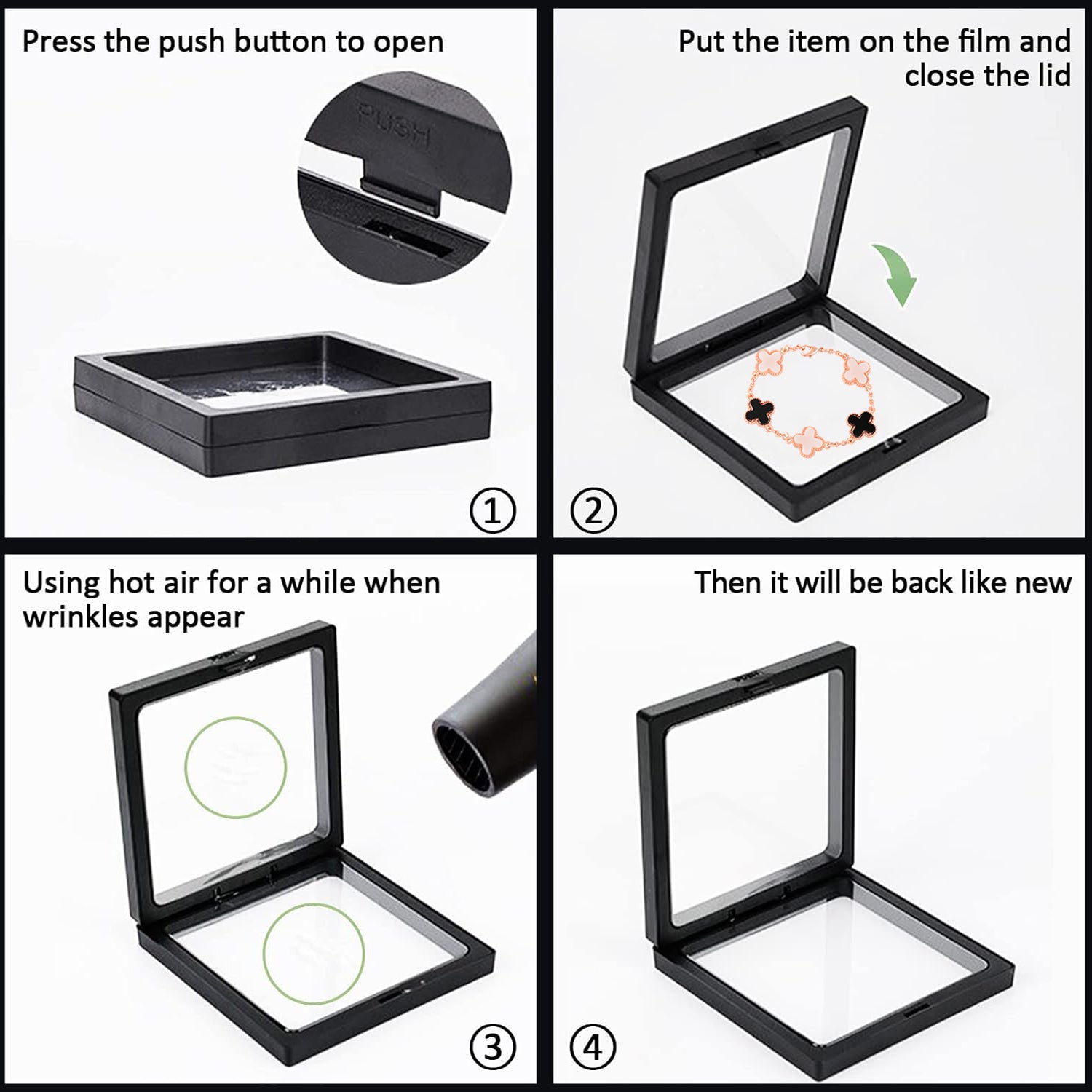 Press the push button to open

PUSH

①

Put the item on the film and close the lid

②

Using hot air for a while when wrinkles appear

③

Then it will be back like new

④